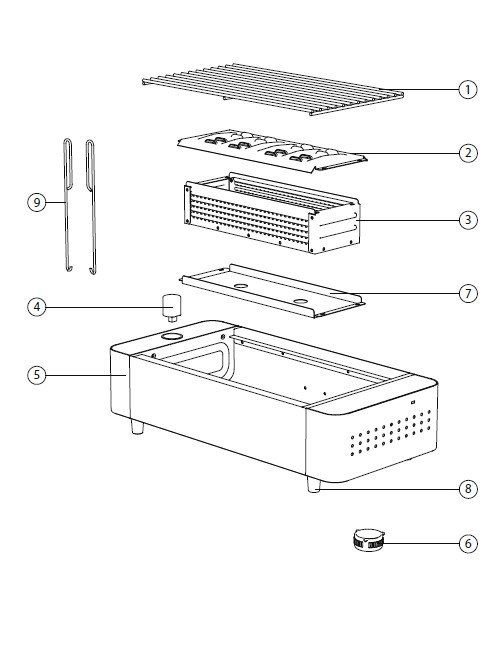 1
2
9
3
7
4
5
8
6